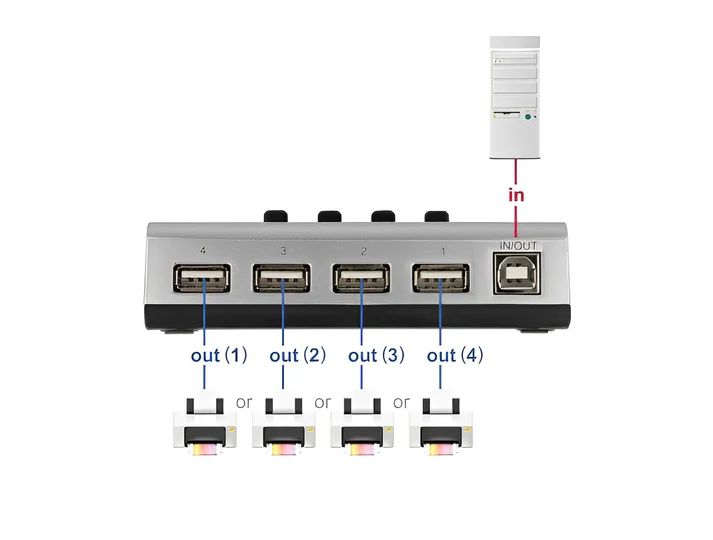 in

4 3 2 1 IN/OUT

out (1) out (2) out (3) out (4)

or or or