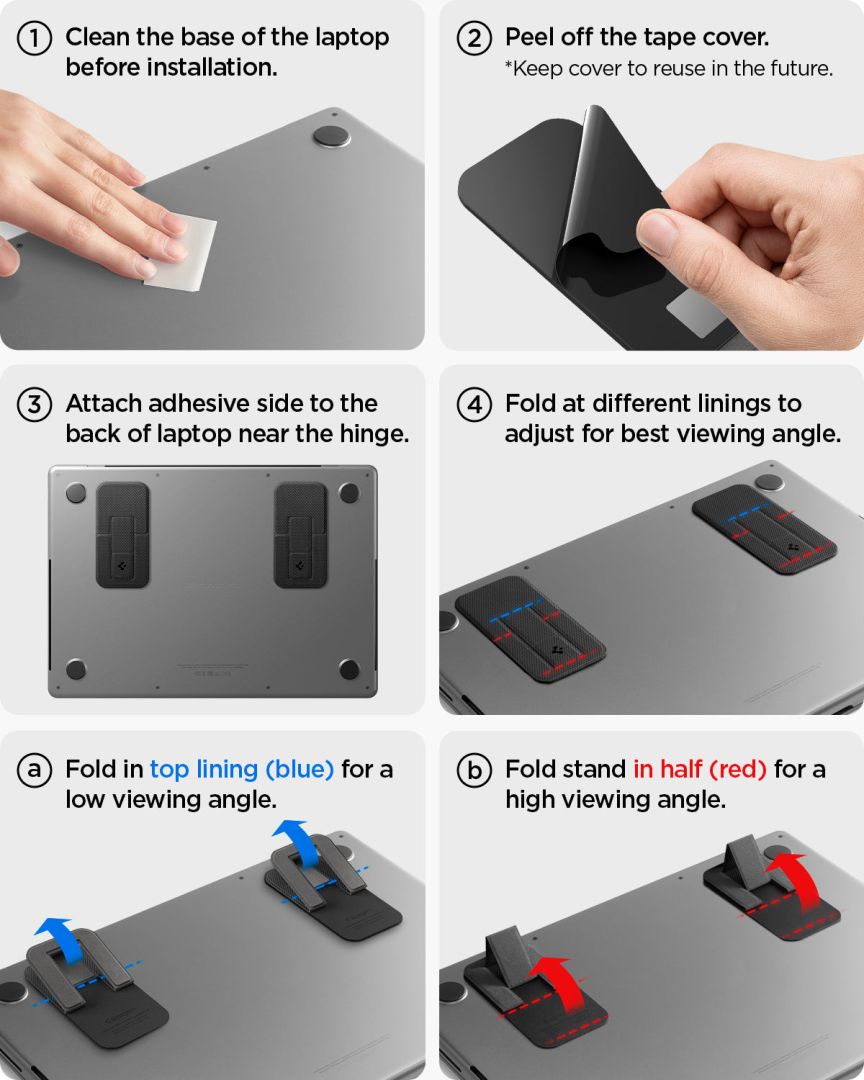 ① Clean the base of the laptop before installation.

② Peel off the tape cover.
*Keep cover to reuse in the future.

③ Attach adhesive side to the back of laptop near the hinge.

④ Fold at different linings to adjust for best viewing angle.

ⓐ Fold in top lining (blue) for a low viewing angle.

ⓑ Fold stand in half (red) for a high viewing angle.