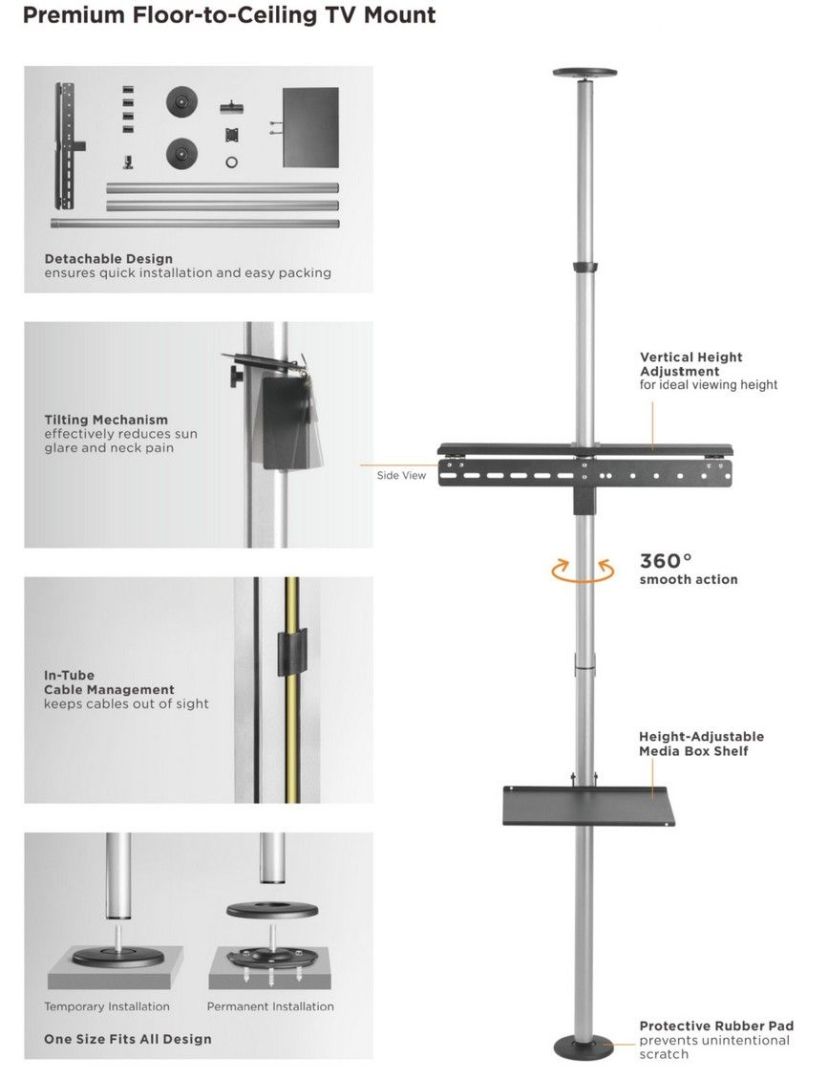 Premium Floor-to-Ceiling TV Mount

Detachable Design
ensures quick installation and easy packing

Tilting Mechanism
effectively reduces sun glare and neck pain

Side View

In-Tube
Cable Management
keeps cables out of sight

Temporary Installation

Permanent Installation

One Size Fits All Design

Vertical Height Adjustment
for ideal viewing height

360°
smooth action

Height-Adjustable Media Box Shelf

Protective Rubber Pad
prevents unintentional scratch